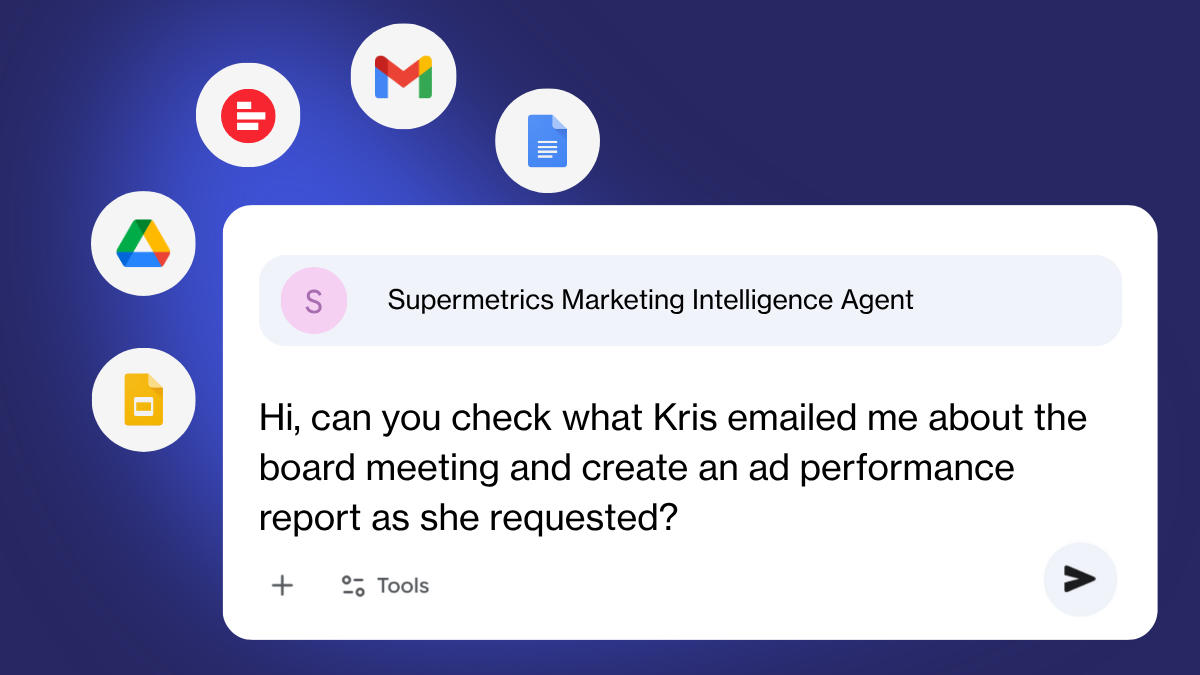 S

Supermetrics Marketing Intelligence Agent

Hi, can you check what Kris emailed me about the board meeting and create an ad performance report as she requested?

+

Tools